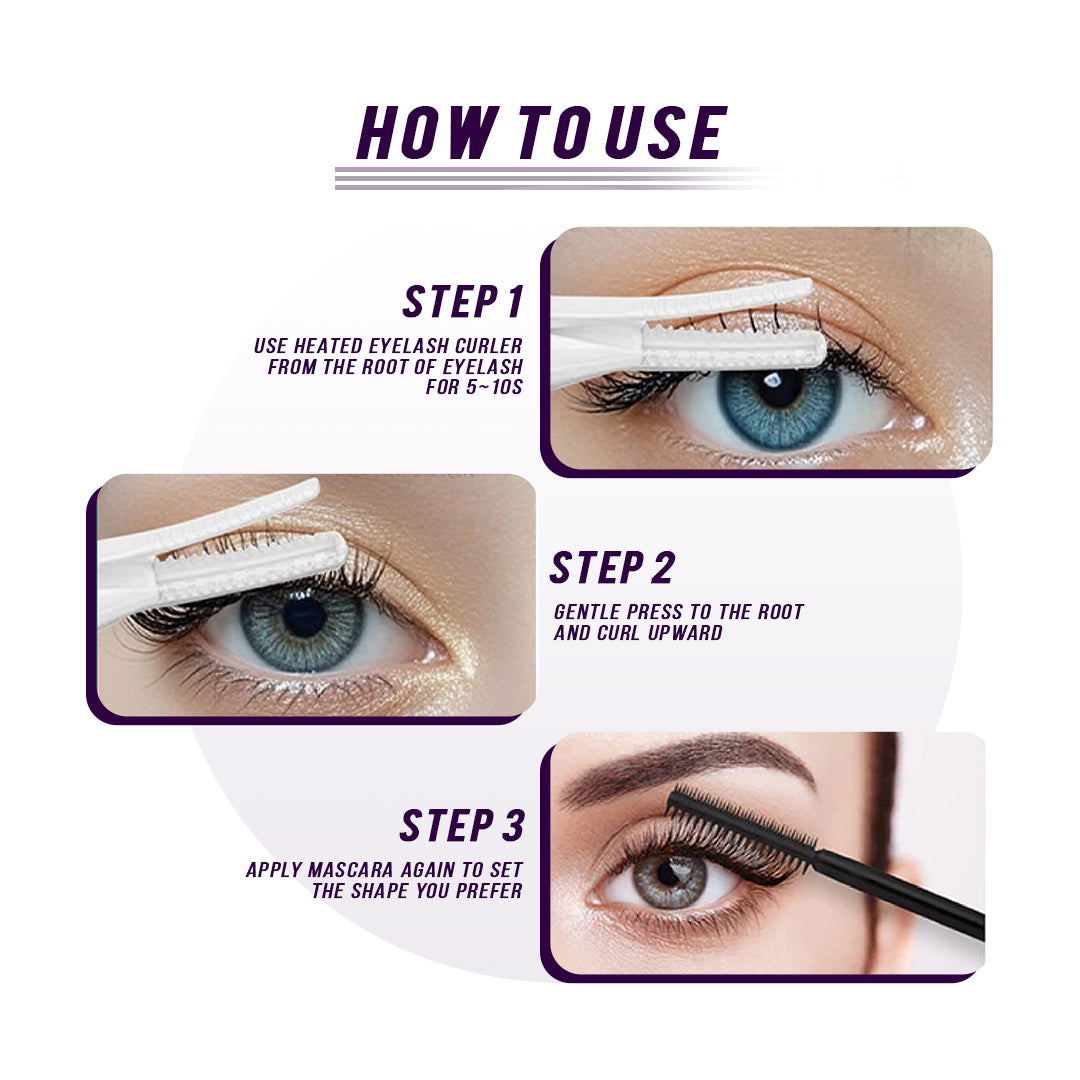 HOW TO USE

STEP 1

USE HEATED EYELASH CURLER FROM THE ROOT OF EYELASH FOR 5~10S

STEP 2

GENTLE PRESS TO THE ROOT AND CURL UPWARD

STEP 3

APPLY MASCARA AGAIN TO SET THE SHAPE YOU PREFER